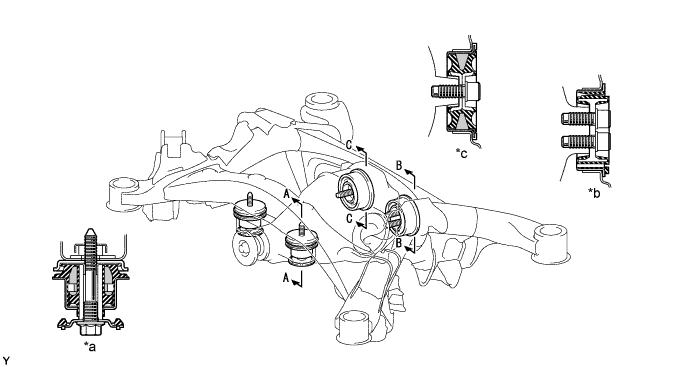 *c

*b

C

B

A

C

B

A

*a

Y