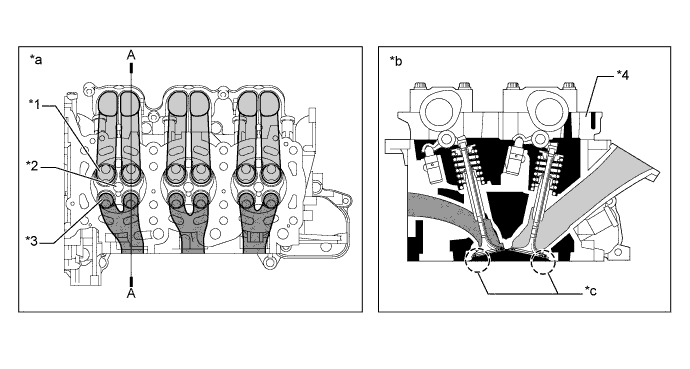 *a

A

*1

*2

*3

A

*b

*4

*c