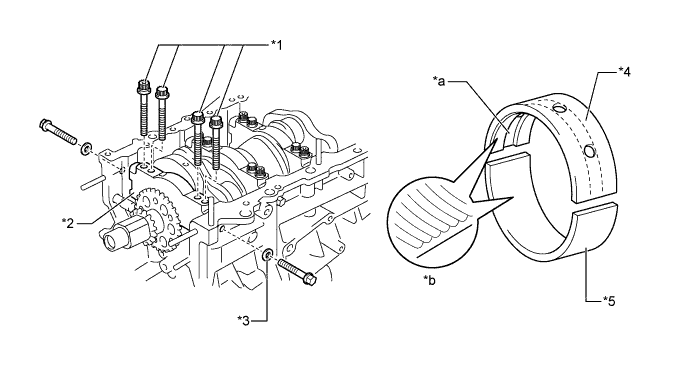 *1

*2

*3

*a

*4

*b

*5