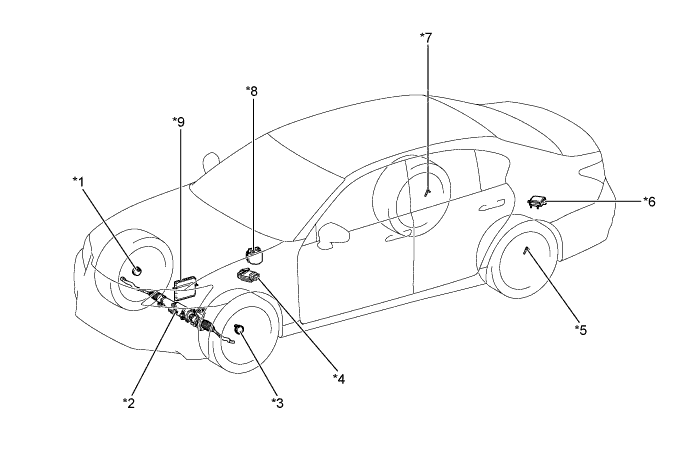 *7
*8
*9
*1
*6
*5
*4
*2
*3