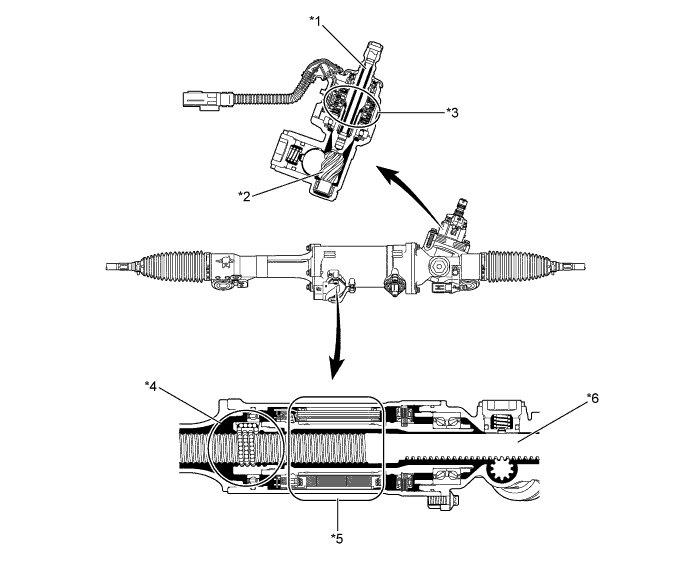 *1

*3

*2

*4

*6

*5