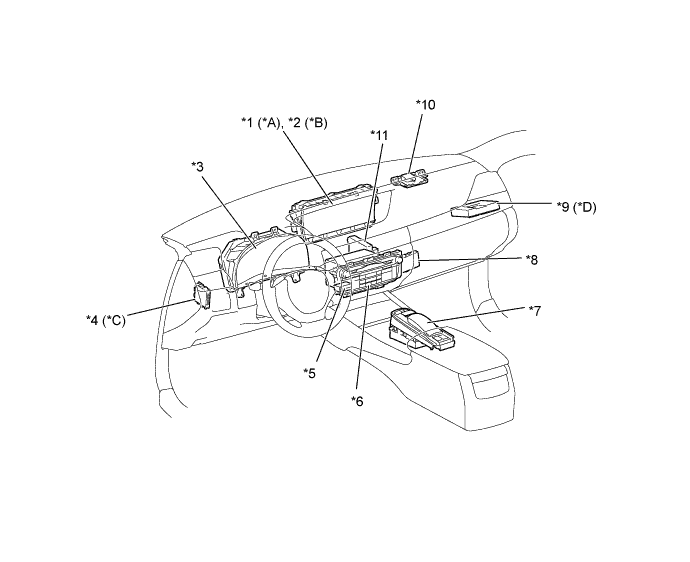 *10

*1 (*A), *2 (*B)

*11

*3

*9 (*D)

*8

*4 (*C)

*7

*5

*6