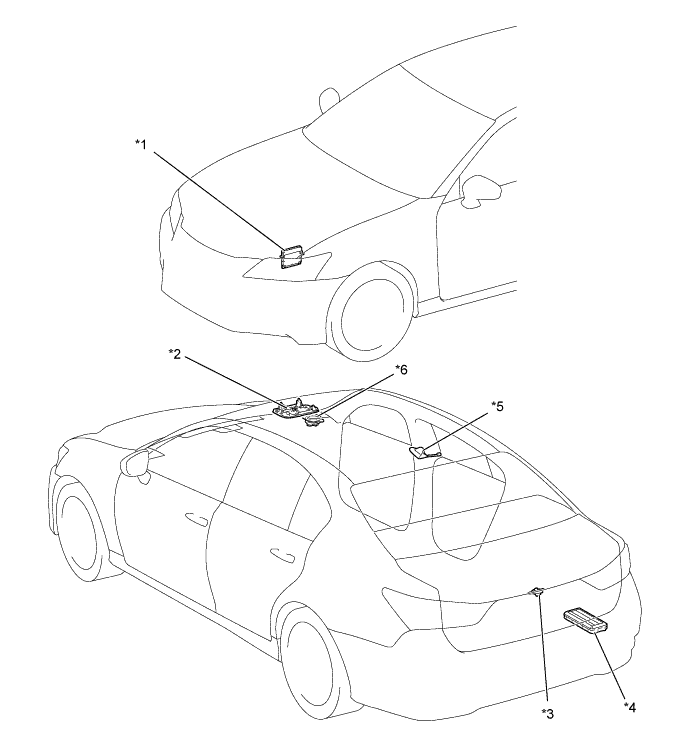 *1

*2

*6

*5

*3

*4