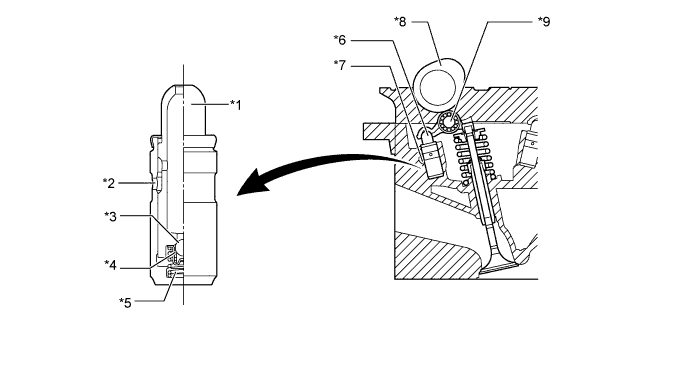 *1
*2
*3
*4
*5
*6
*7
*8
*9