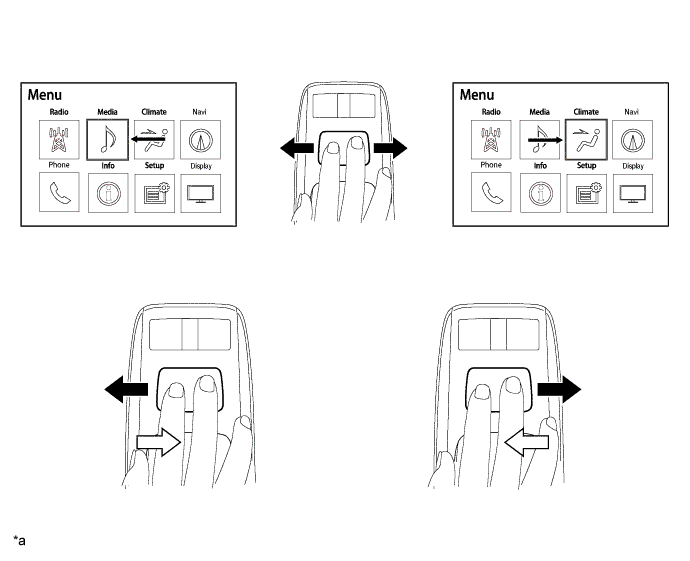 Menu
Radio
Media
Climate
Navi
Phone
Info
Setup
Display

Menu
Radio
Media
Climate
Navi
Phone
Info
Setup
Display

*a