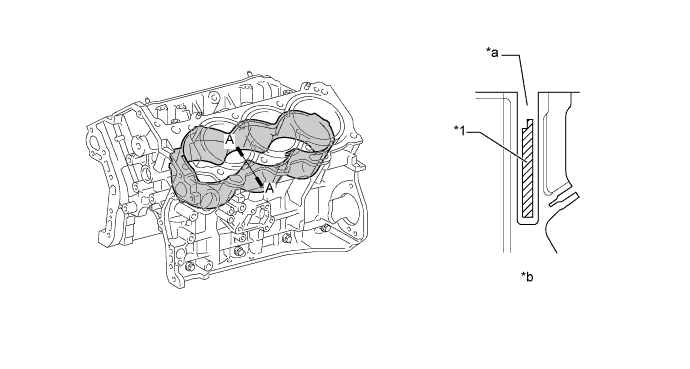 A
A
*a
*1
*b