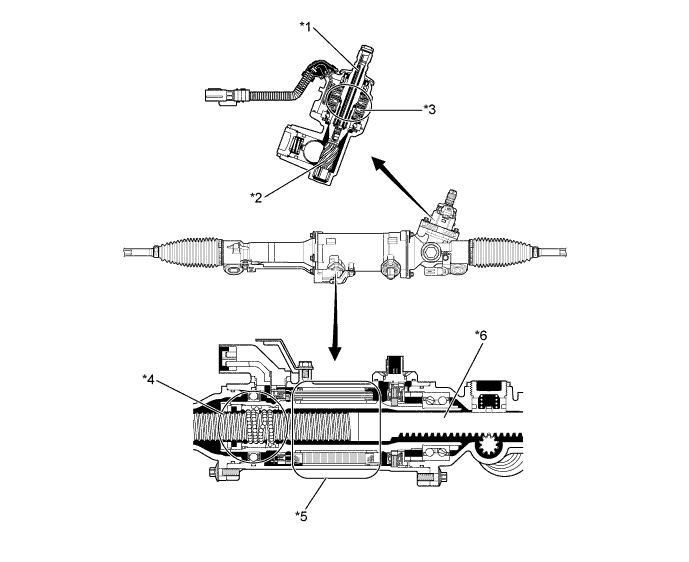 *1

*3

*2

*6

*4

*5