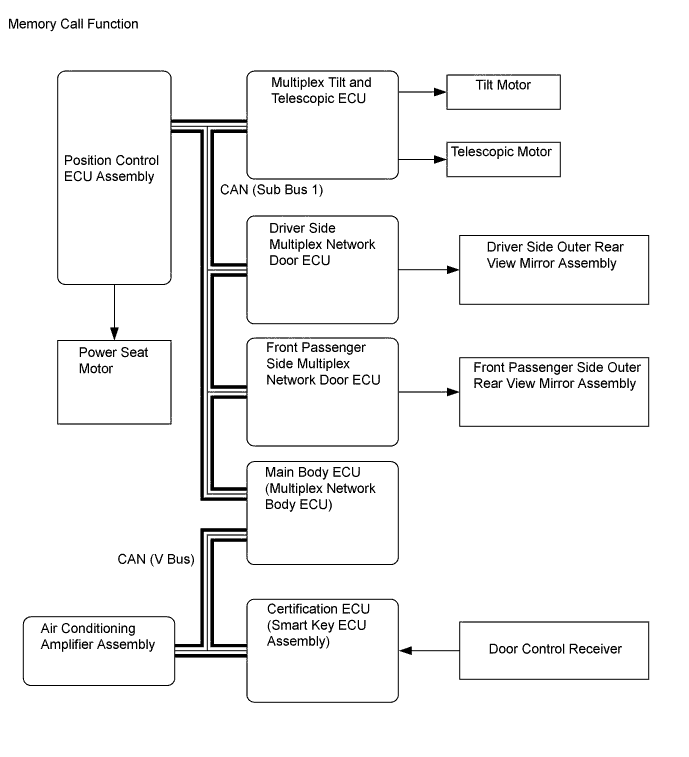 Memory Call Function

Position Control ECU Assembly

Multiplex Tilt and Telescopic ECU

Tilt Motor

Telescopic Motor

CAN (Sub Bus 1)

Driver Side Multiplex Network Door ECU

Driver Side Outer Rear View Mirror Assembly

Power Seat Motor

Front Passenger Side Multiplex Network Door ECU

Front Passenger Side Outer Rear View Mirror Assembly

Main Body ECU (Multiplex Network Body ECU)

CAN (V Bus)

Air Conditioning Amplifier Assembly

Certification ECU (Smart Key ECU Assembly)

Door Control Receiver