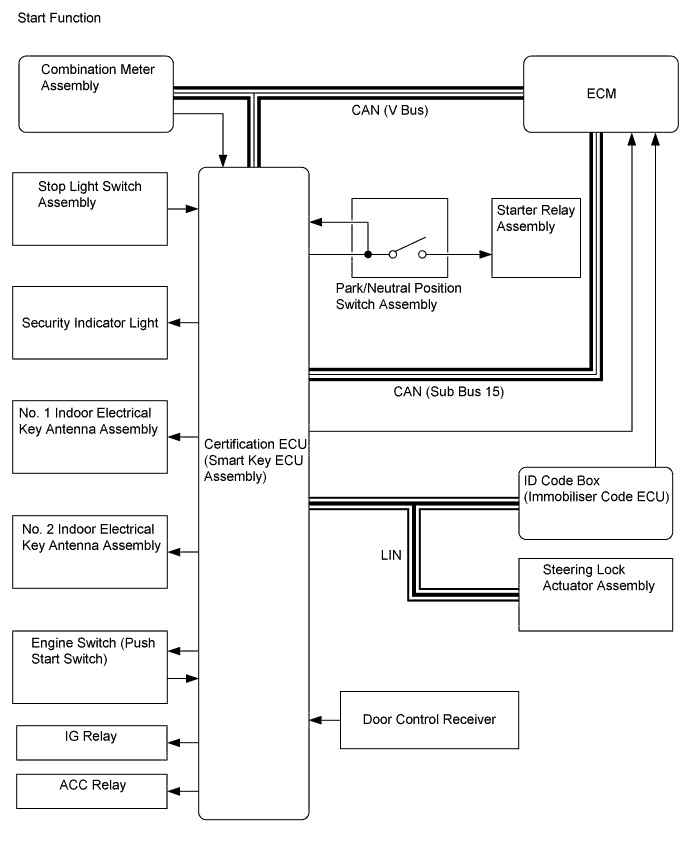 Start Function

Combination Meter Assembly

ECM

CAN (V Bus)

Stop Light Switch Assembly

Starter Relay Assembly

Park/Neutral Position Switch Assembly

Security Indicator Light

CAN (Sub Bus 15)

No. 1 Indoor Electrical Key Antenna Assembly

Certification ECU (Smart Key ECU Assembly)

ID Code Box (Immobiliser Code ECU)

No. 2 Indoor Electrical Key Antenna Assembly

LIN

Steering Lock Actuator Assembly

Engine Switch (Push Start Switch)

Door Control Receiver

IG Relay

ACC Relay