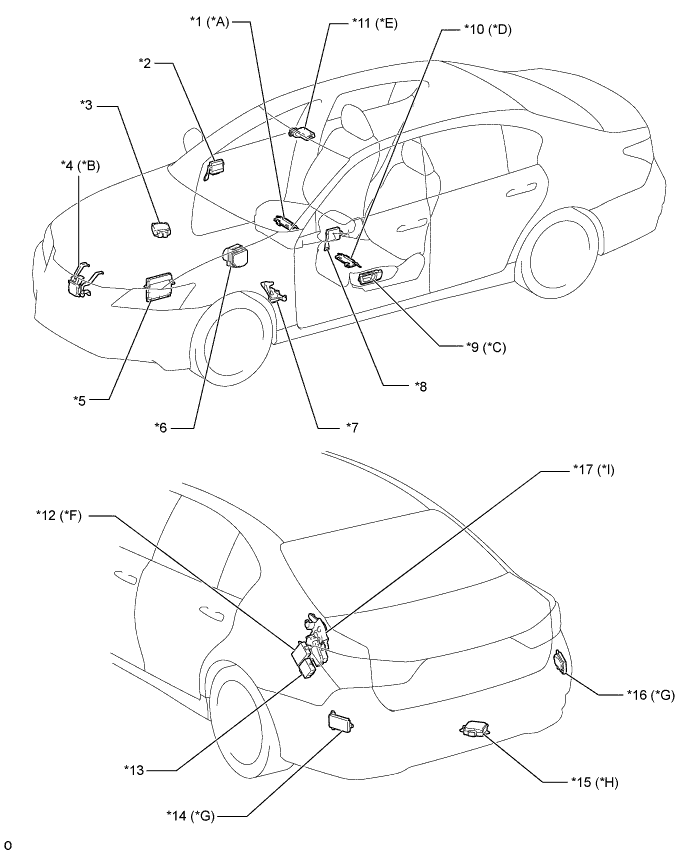 *1 (*A)
*11 (*E)
*10 (*D)
*2
*3
*4 (*B)
*9 (*C)
*8
*5
*6
*7
*17 (*I)
*12 (*F)
*16 (*G)
*13
*15 (*H)
*14 (*G)
o