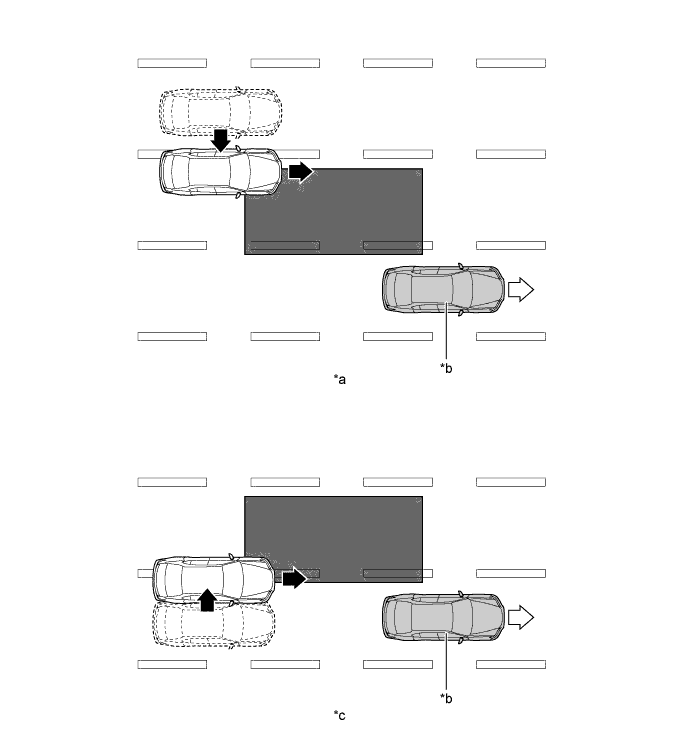 *b

*a

*b

*c