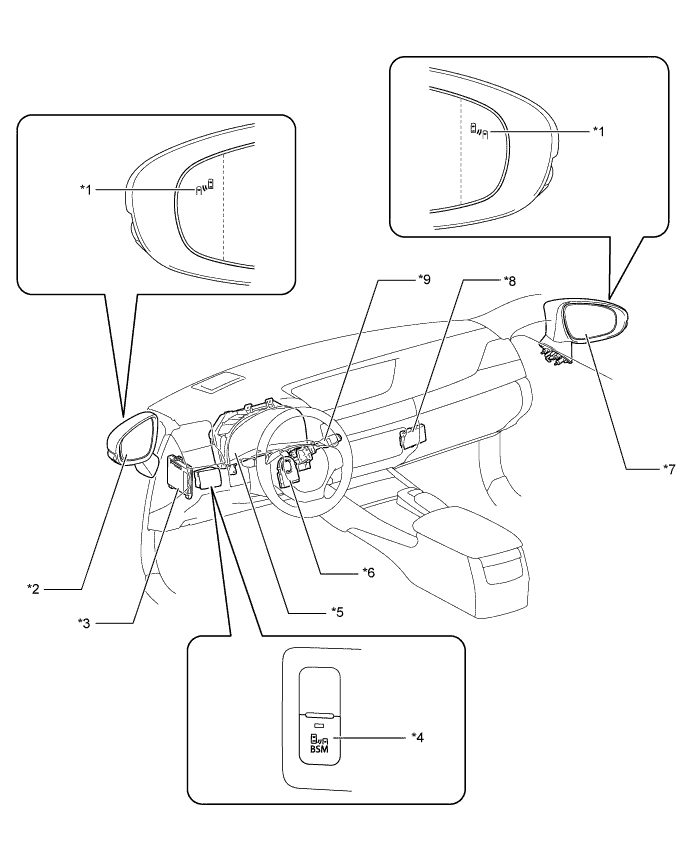 *1

*1

*9

*8

*7

*2

*3

*5

*6

BSM

*4