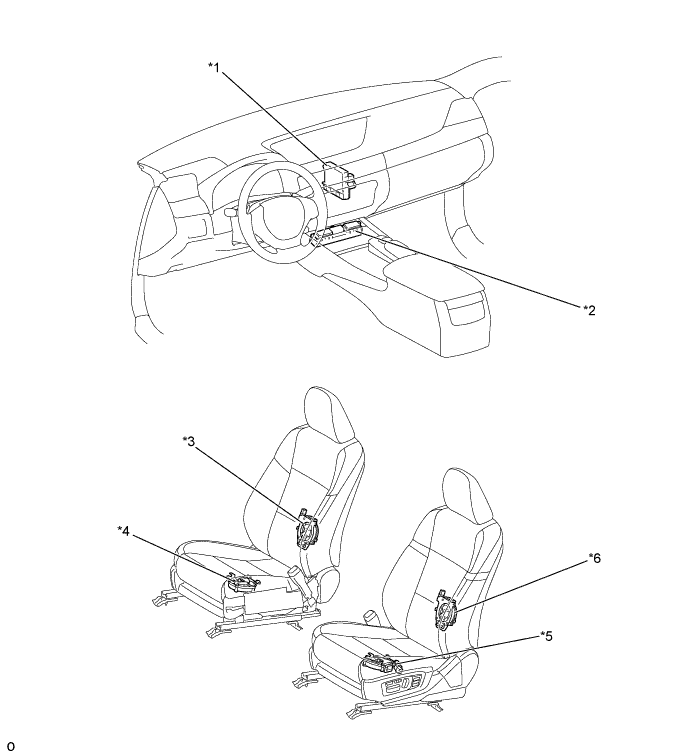 *1

*2

*3

*4

*6

*5

o