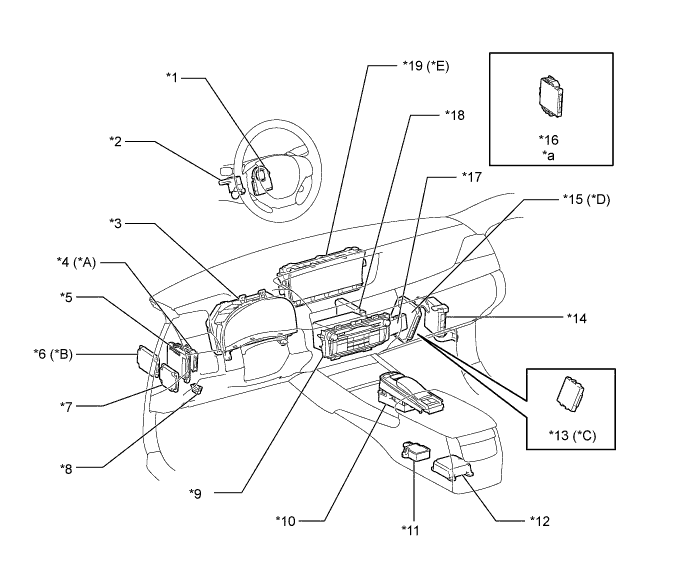 *1
*2
*3
*4 (*A)
*5
*6 (*B)
*7
*8
*9
*10
*11
*12
*13 (*C)
*14
*15 (*D)
*16
*a
*17
*18
*19 (*E)