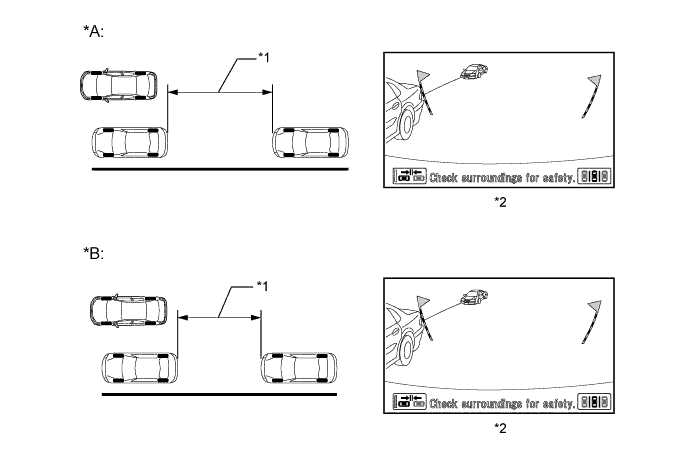 *A:

*1

Check surroundings for safety.

*2

*B:

*1

Check surroundings for safety.

*2