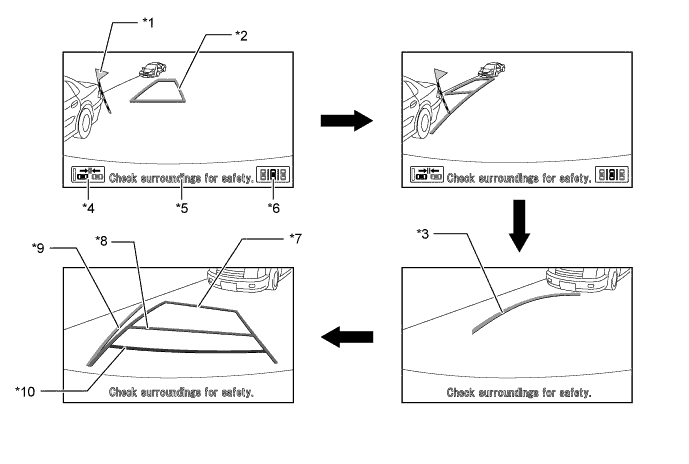 *1
*2
Check surroundings for safety.
*4
*5
*6
Check surroundings for safety.
*3
Check surroundings for safety.
*9
*8
*7
*10
Check surroundings for safety.