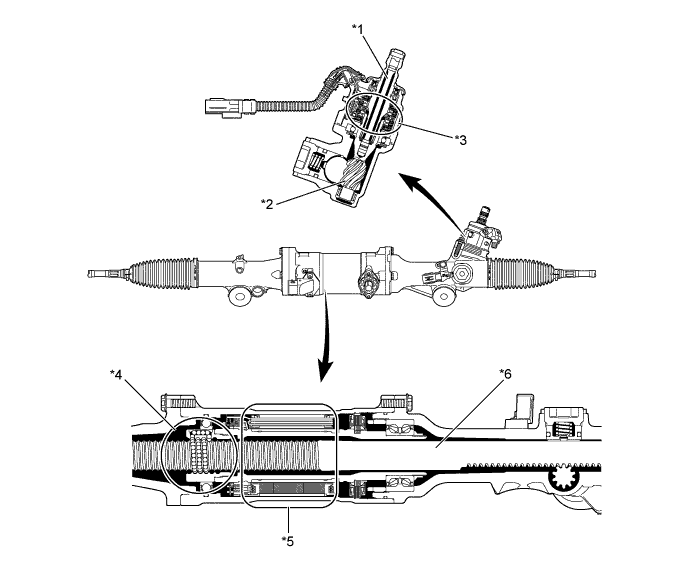 *1

*3

*2

*4

*6

*5