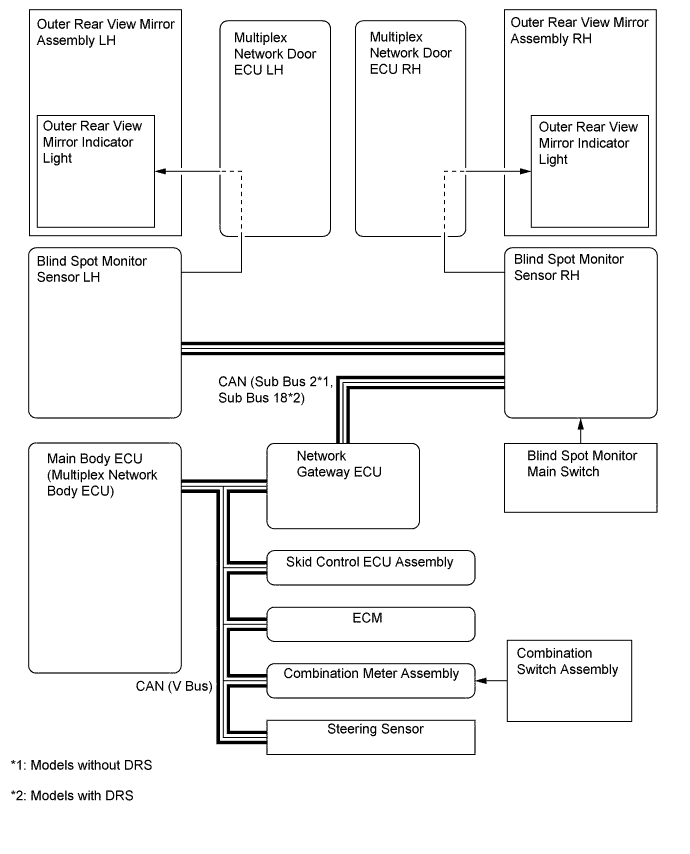 Outer Rear View Mirror Assembly LH

Outer Rear View Mirror Indicator Light

Multiplex Network Door ECU LH

Multiplex Network Door ECU RH

Outer Rear View Mirror Assembly RH

Outer Rear View Mirror Indicator Light

Blind Spot Monitor Sensor LH

Blind Spot Monitor Sensor RH

CAN (Sub Bus 2*1, Sub Bus 18*2)

Main Body ECU (Multiplex Network Body ECU)

Network Gateway ECU

Blind Spot Monitor Main Switch

Skid Control ECU Assembly

ECM

Combination Meter Assembly

Combination Switch Assembly

CAN (V Bus)

Steering Sensor

*1: Models without DRS

*2: Models with DRS