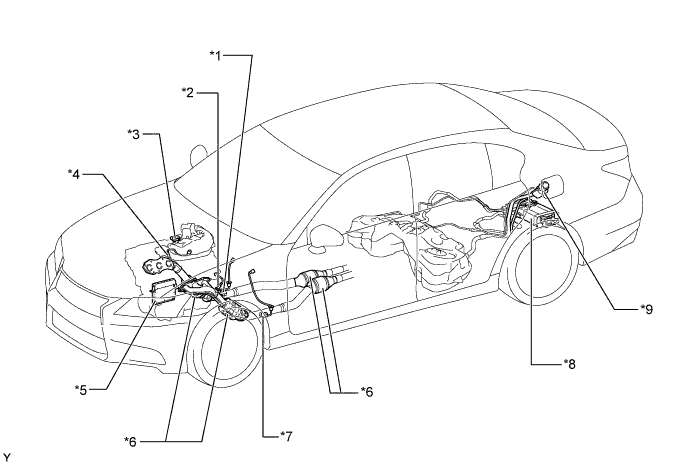 *1
*2
*3
*4
*5
*6
*6
*7
*8
*9
Y