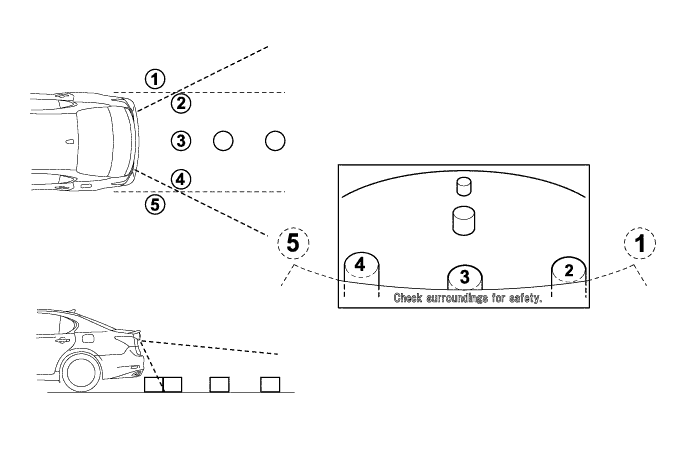 1
2
3
4
5

5
4
3
2
1
Check surroundings for safety.