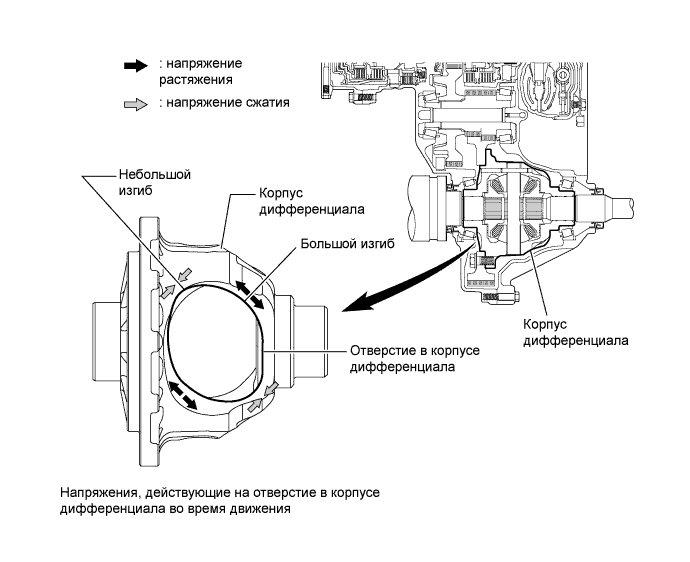 : напряжение растяжения

: напряжение сжатия

Небольшой изгиб

Корпус дифференциала

Большой изгиб

Отверстие в корпусе дифференциала

Корпус дифференциала

Напряжения, действующие на отверстие в корпусе дифференциала во время движения