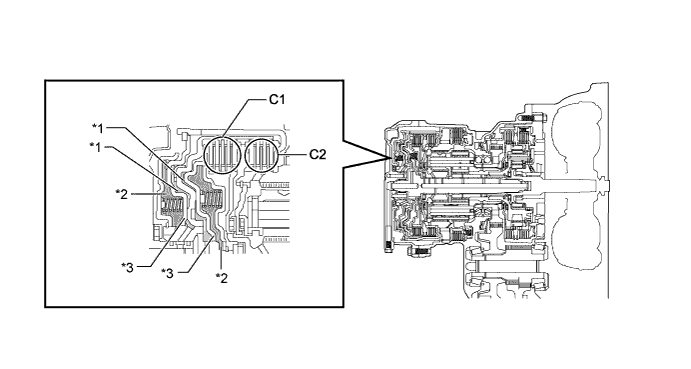 C1
*1
*1
C2
*2
*3
*3
*2