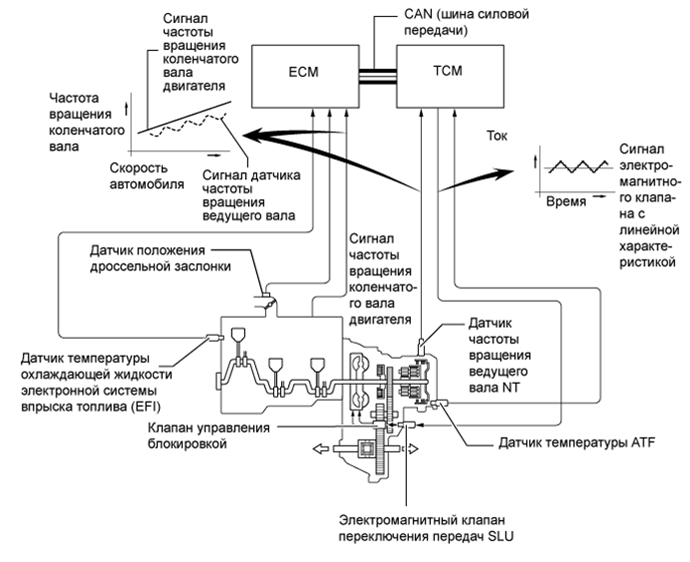 Сигнал частоты вращения коленчатого вала двигателя

CAN (шина силовой передачи)

ECM

TCM

Частота вращения коленчатого вала

Скорость автомобиля

Сигнал датчика частоты вращения ведущего вала

Ток

Время

Сигнал электромагнитного клапана с линейной характеристикой

Датчик положения дроссельной заслонки

Сигнал частоты вращения коленчатого вала двигателя

Датчик частоты вращения ведущего вала NT

Датчик температуры охлаждающей жидкости электронной системы впрыска топлива (EFI)

Клапан управления блокировкой

Датчик температуры ATF

Электромагнитный клапан переключения передач SLU