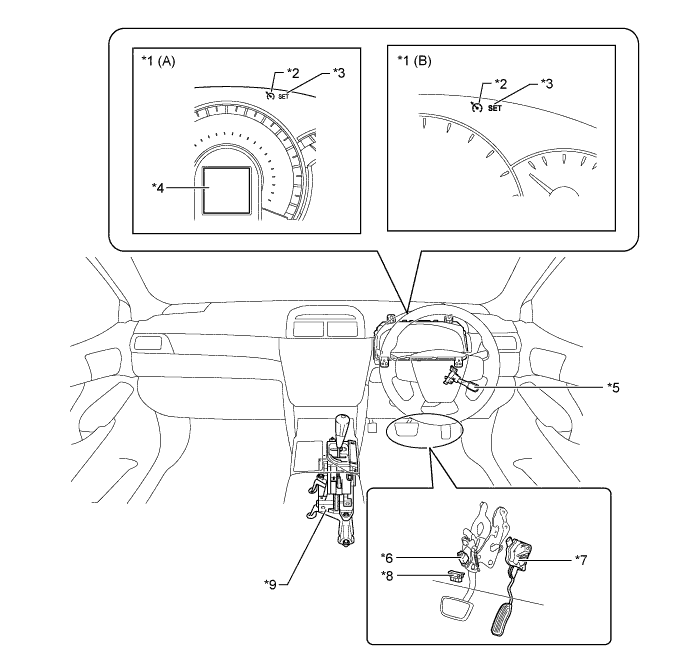 *1 (A)
*2
*3
SET
*4

*1 (B)
*2
*3
SET

*5
*6
*7
*8
*9