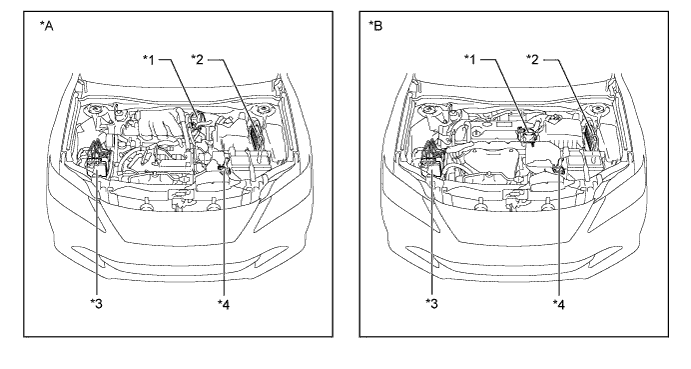 *A

*1 *2

*3 *4

*B

*1 *2

*3 *4