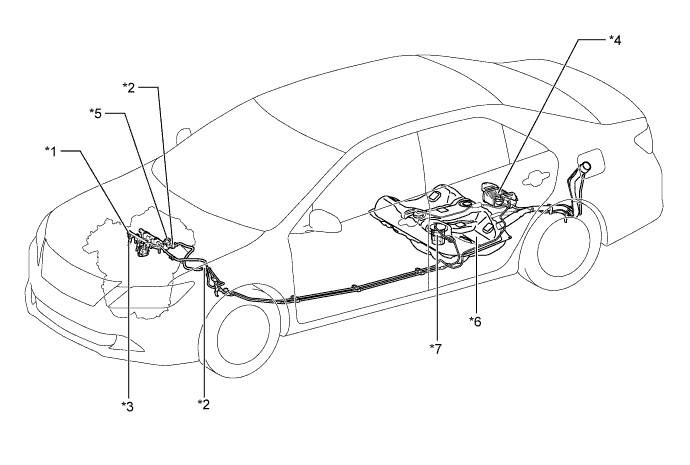 *4
*2
*5
*1
*6
*7
*3
*2