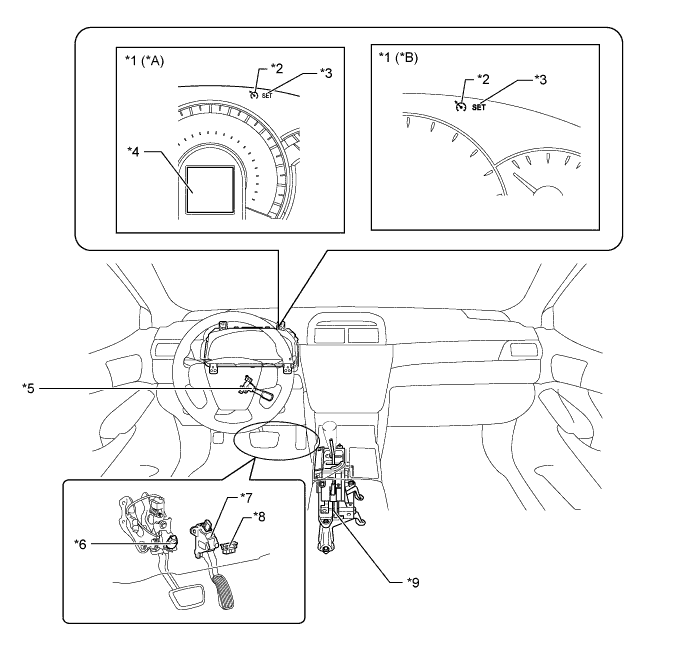 *1 (*A)
*2
*3
SET
*4

*1 (*B)
*2
*3
SET

*5

*6
*7
*8

*9