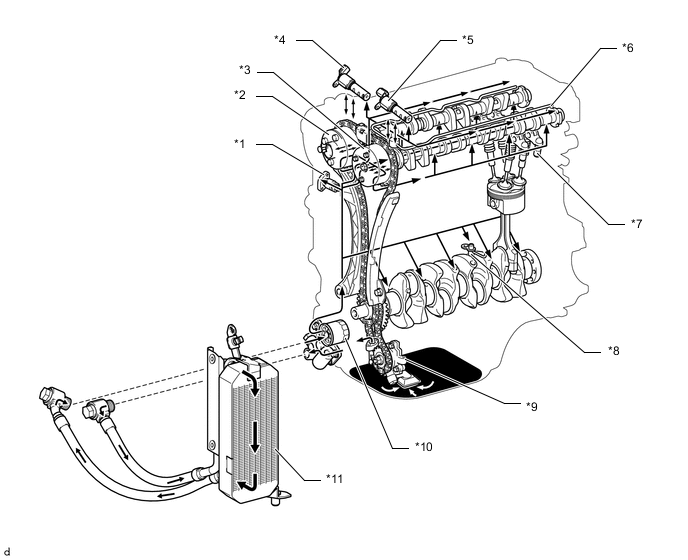 *4
*5
*6
*3
*2
*1
*7
*8
*9
*10
*11
d