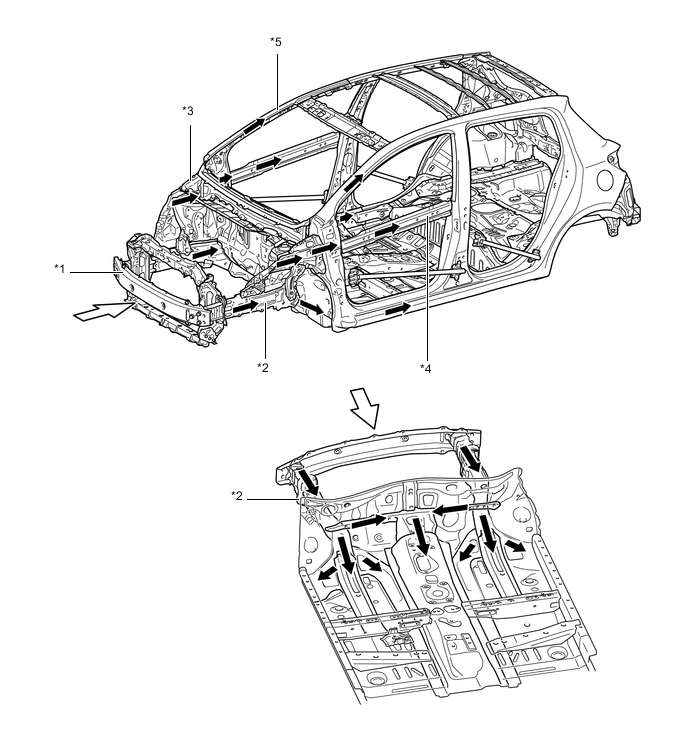 *5

*3

*1

*2

*4

*2