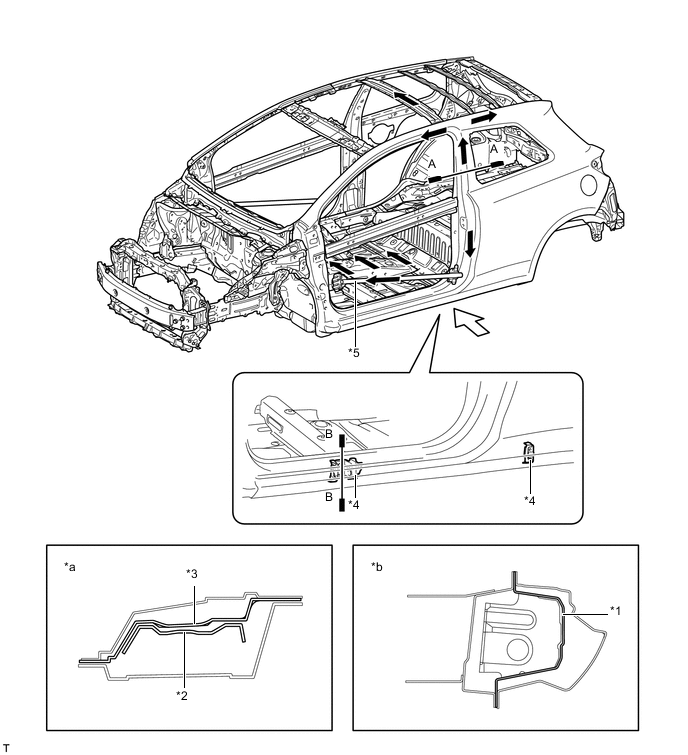 A
A
*5
B
B
*4
*4
*a
*3
*2
*b
*1
T