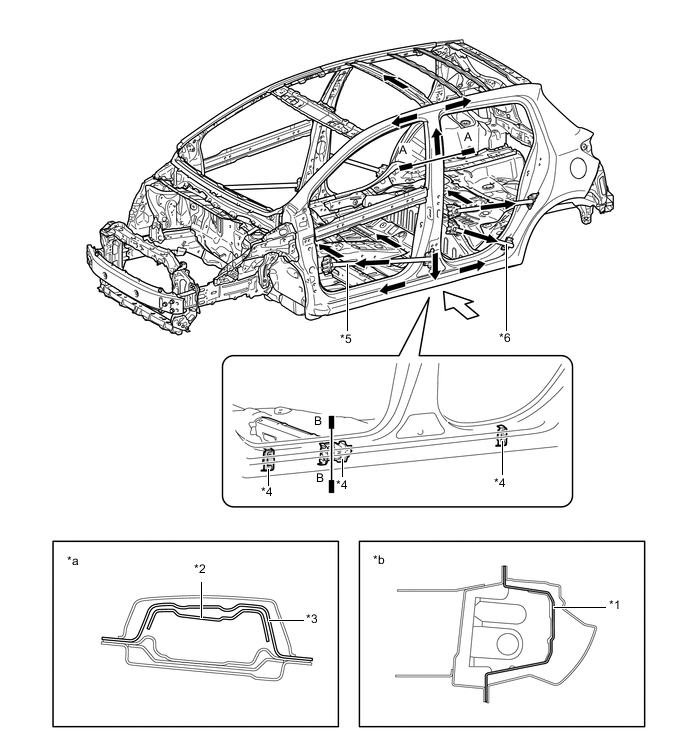 A
A
*5
*6
B
B
*4
*4
*4
*a
*2
*3
*b
*1