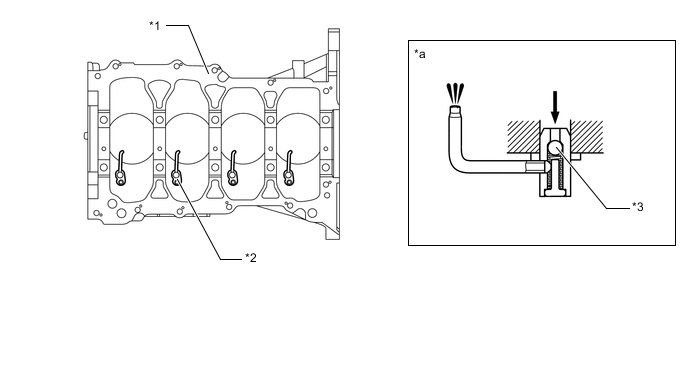 *1

*2

*a

*3