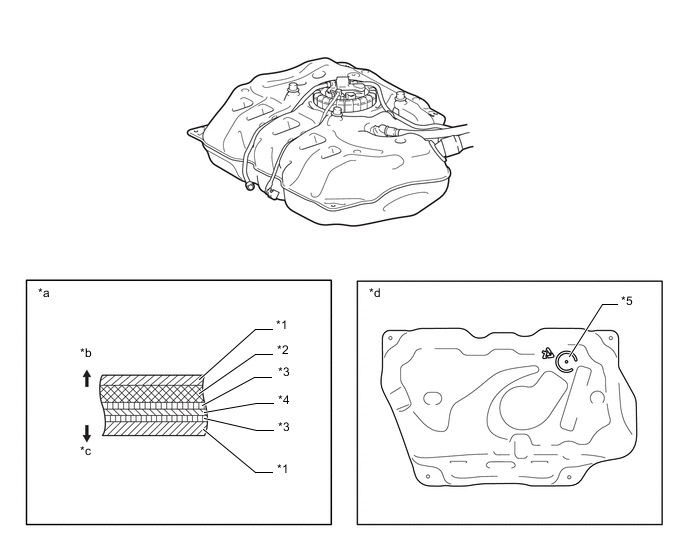 *a

*b

*c

*1

*2

*3

*4

*3

*1

*d

*5