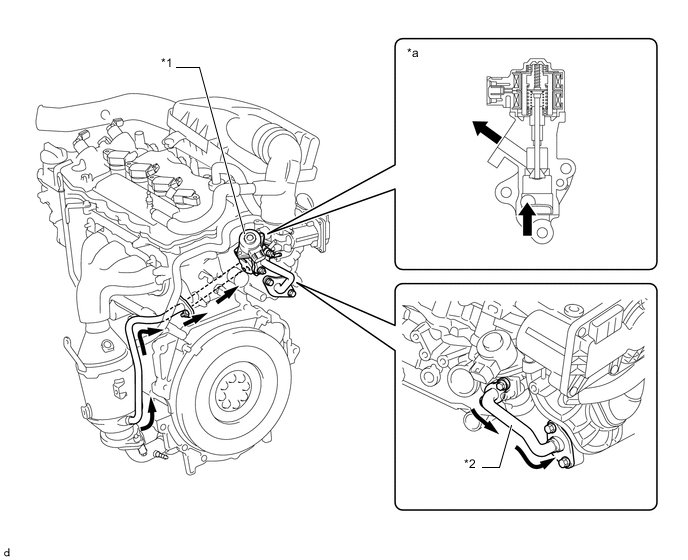 *1

*a

*2

d