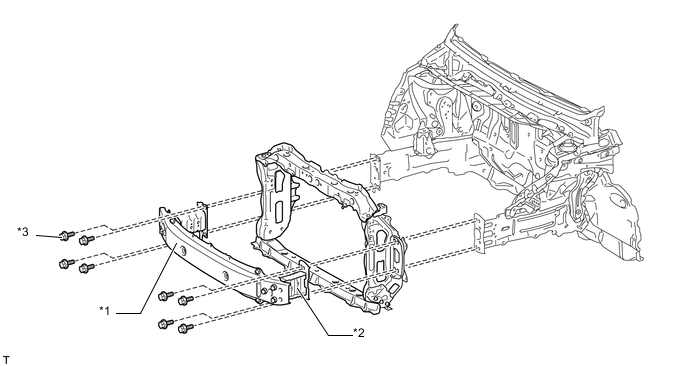 *3

*1

*2

T