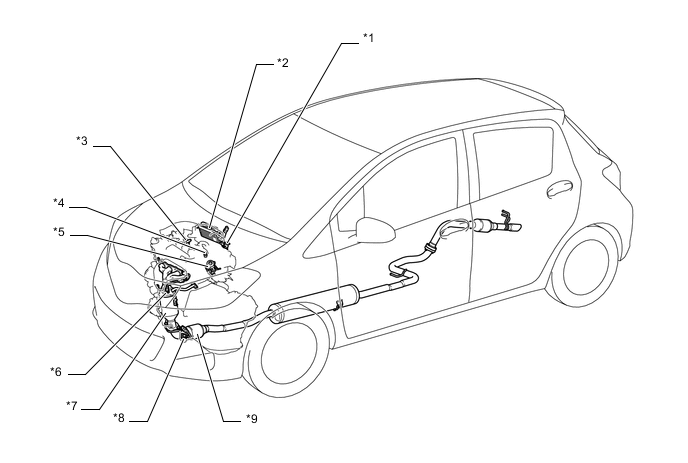 *1
*2
*3
*4
*5
*6
*7
*8
*9