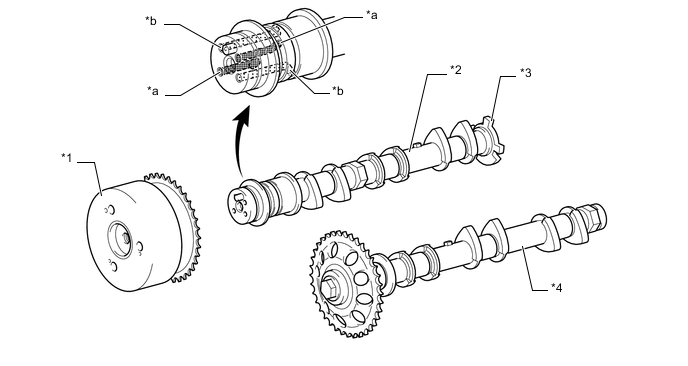 *b
*a
*a
*b
*2
*3
*1
*4