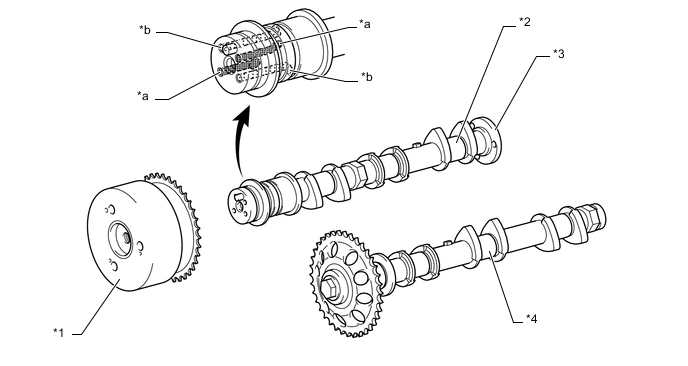 *b
*a
*a
*b
*2
*3
*1
*4