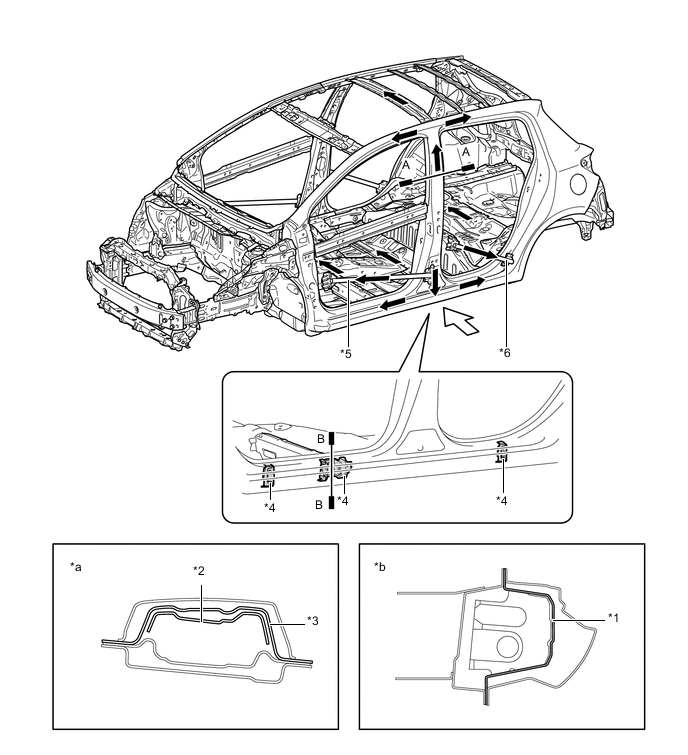 A
A
*5
*6
B
B
*4
*4
*4
*a
*2
*3
*b
*1