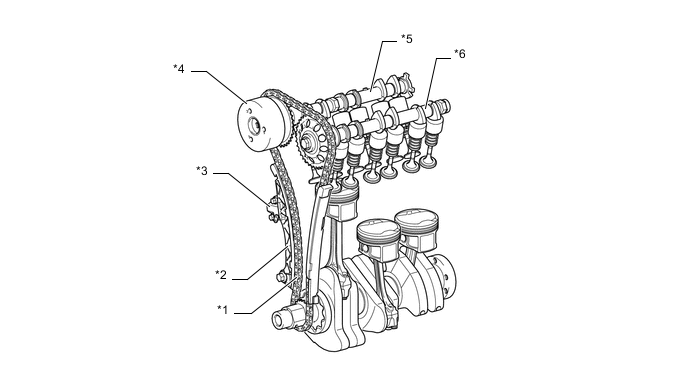 *5
*6
*4
*3
*2
*1