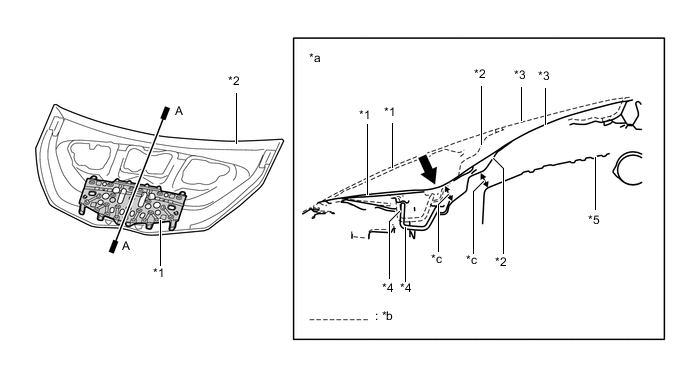 *2

A

A

*1

*a

*2 *3 *3

*1 *1

*5

*c *c *2

*4 *4

: *b