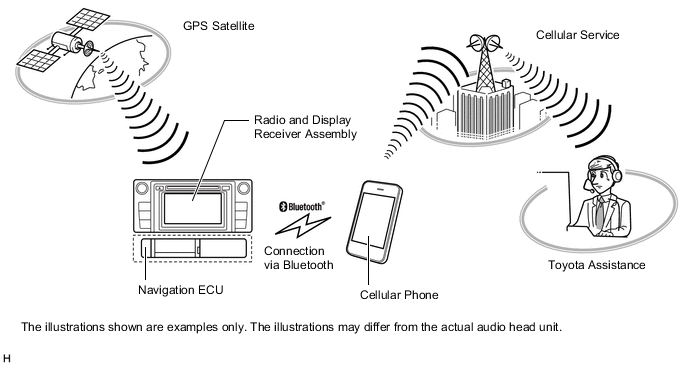 GPS Satellite

Cellular Service

Radio and Display Receiver Assembly

Bluetooth®

Connection via Bluetooth

Navigation ECU

Cellular Phone

Toyota Assistance

The illustrations shown are examples only. The illustrations may differ from the actual audio head unit.

H