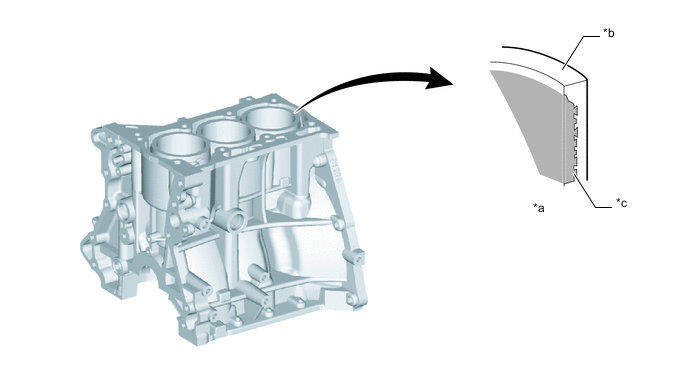 *b
*a
*c