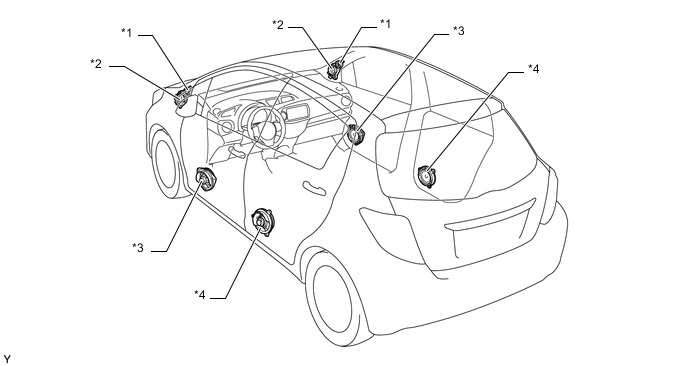 *1
*2
*2
*1
*3
*4
*3
*4
Y