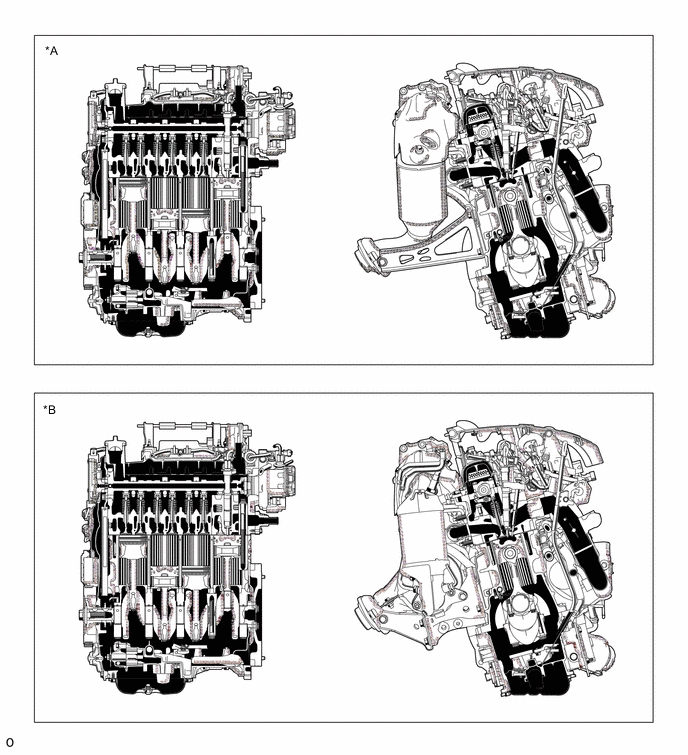 *A

*B

0