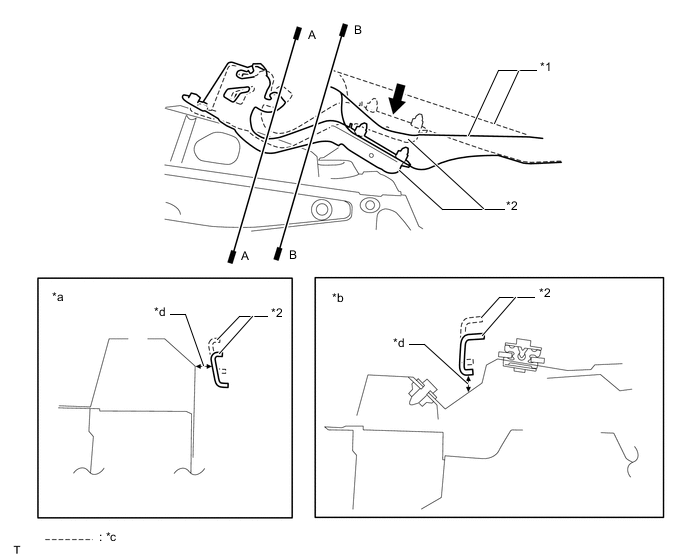 A
B
*1
*2
A
B
*a
*d
*2
*b
*2
*d
: *c
T